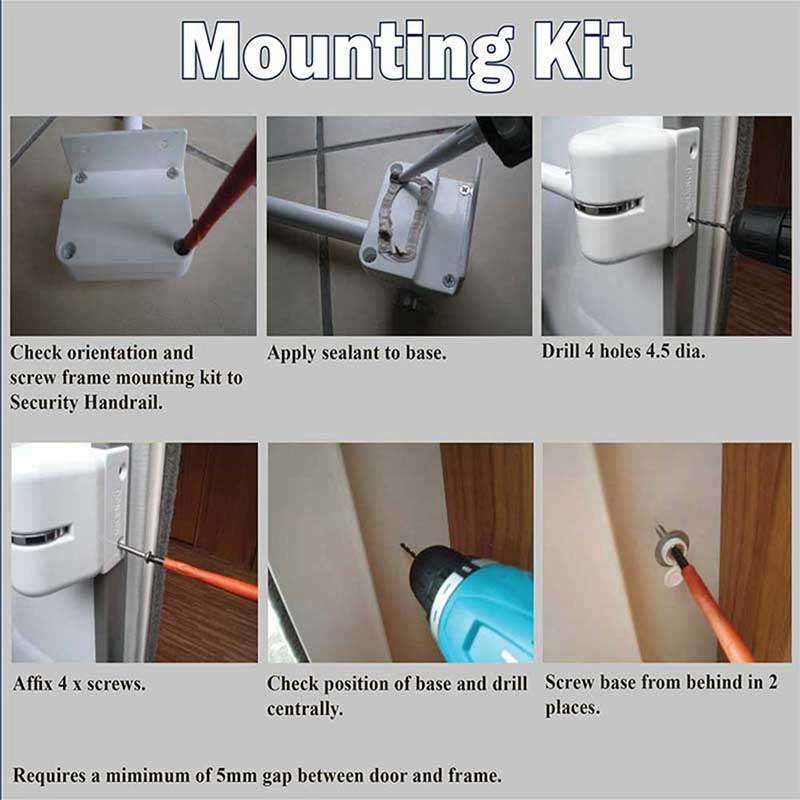 Mounting Kit

Check orientation and screw frame mounting kit to Security Handrail.

Apply sealant to base.

Drill 4 holes 4.5 dia.

Affix 4 x screws.

Check position of base and drill centrally.

Screw base from behind in 2 places.

Requires a mimimum of 5mm gap between door and frame.